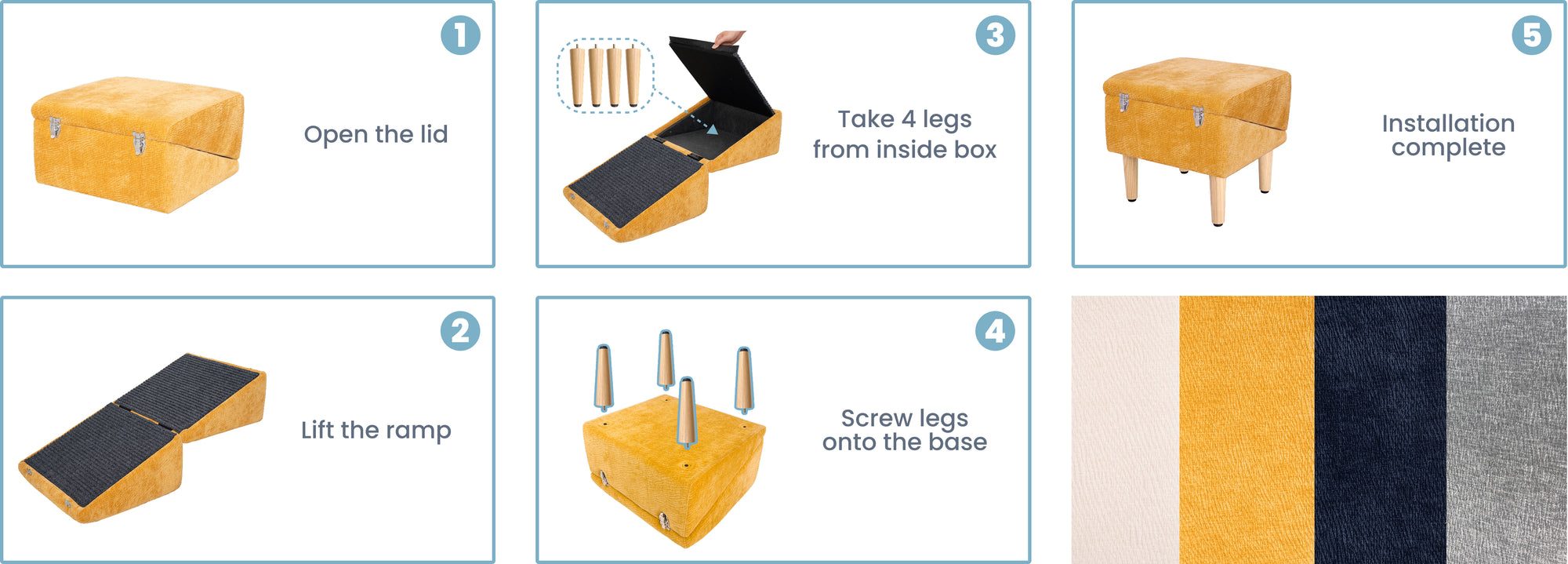 1
Open the lid

2
Lift the ramp

3
Take 4 legs from inside box

4
Screw legs onto the base

5
Installation complete