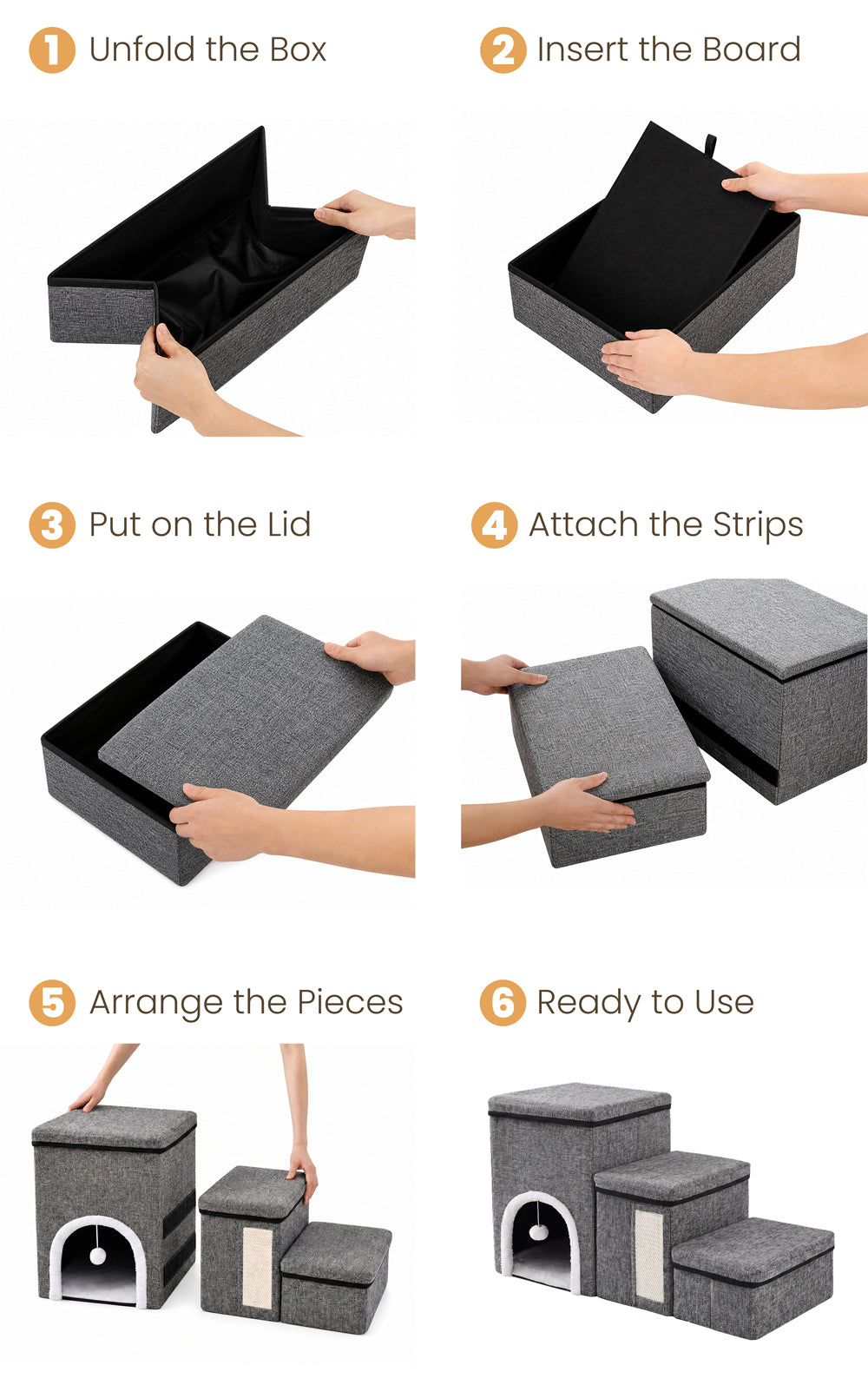 1 Unfold the Box

2 Insert the Board

3 Put on the Lid

4 Attach the Strips

5 Arrange the Pieces

6 Ready to Use