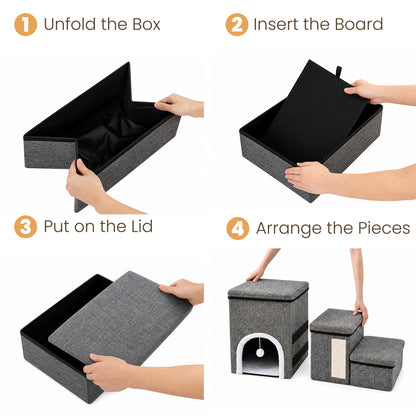 1 Unfold the Box

2 Insert the Board

3 Put on the Lid

4 Arrange the Pieces