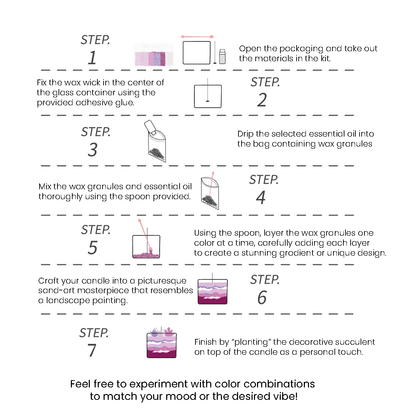 STEP.
1

Open the packaging and take out the materials in the kit.

Fix the wax wick in the center of the glass container using the provided adhesive glue.

STEP.
2

STEP.
3

Drip the selected essential oil into the bag containing wax granules

Mix the wax granules and essential oil thoroughly using the spoon provided.

STEP.
4

STEP.
5

Using the spoon, layer the wax granules one color at a time, carefully adding each layer to create a stunning gradient or unique design.

Craft your candle into a picturesque sand-art masterpiece that resembles a landscape painting.

STEP.
6

STEP.
7

Finish by "planting" the decorative succulent on top of the candle as a personal touch.

Feel free to experiment with color combinations to match your mood or the desired vibe!