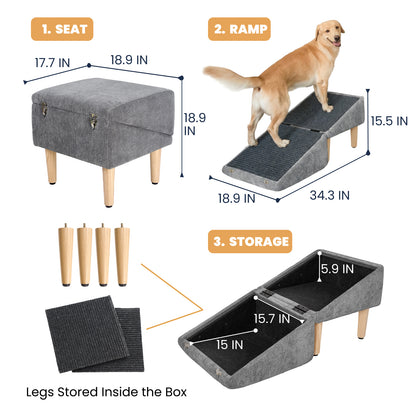 1. SEAT

17.7 IN

18.9 IN

18.9 IN

2. RAMP

15.5 IN

18.9 IN

34.3 IN

3. STORAGE

5.9 IN

15.7 IN

15 IN

Legs Stored Inside the Box