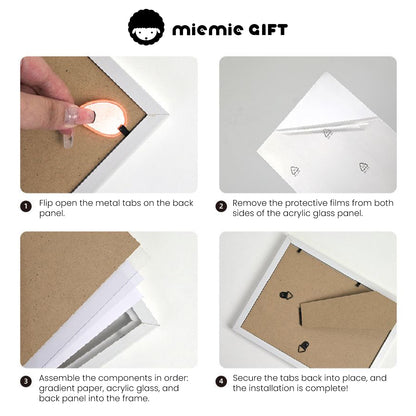 miemie GIFT

1 Flip open the metal tabs on the back panel.

2 Remove the protective films from both sides of the acrylic glass panel.

3 Assemble the components in order: gradient paper, acrylic glass, and back panel into the frame.

4 Secure the tabs back into place, and the installation is complete!